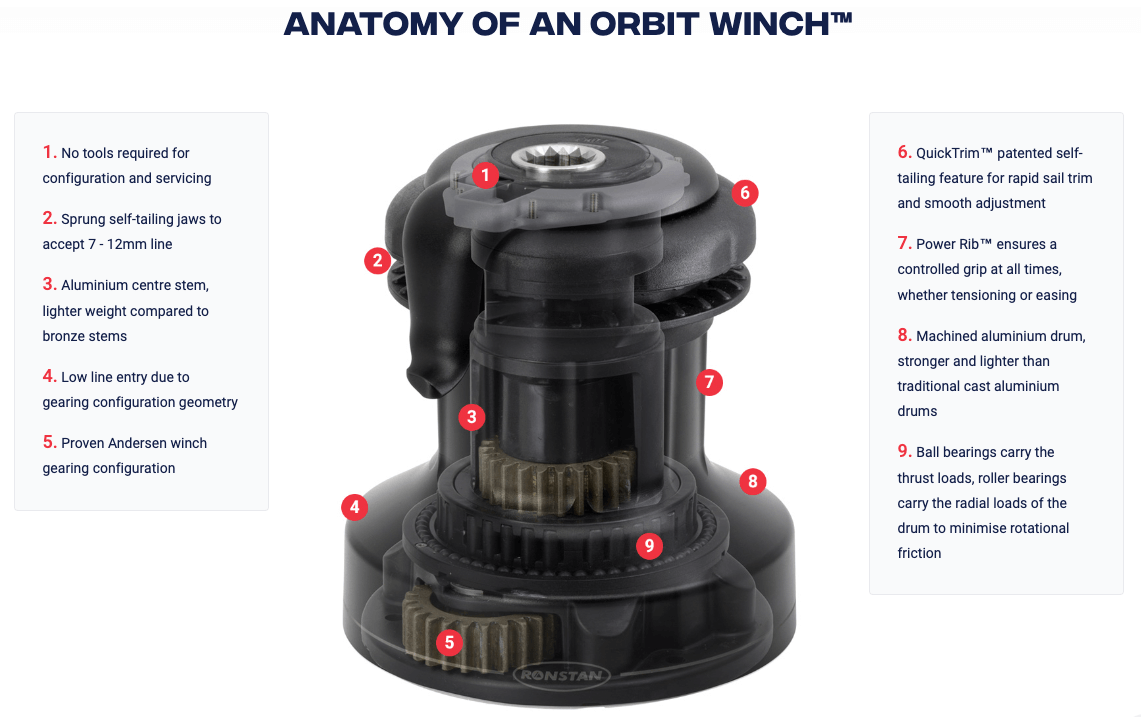 ANATOMY OF AN ORBIT WINCH™

1. No tools required for configuration and servicing

2. Sprung self-tailing jaws to accept 7 - 12mm line

3. Aluminium centre stem, lighter weight compared to bronze stems

4. Low line entry due to gearing configuration geometry

5. Proven Andersen winch gearing configuration

1

2

3

4

5

6

7

8

9

RONSTAN

6. QuickTrim™ patented self-tailing feature for rapid sail trim and smooth adjustment

7. Power Rib™ ensures a controlled grip at all times, whether tensioning or easing

8. Machined aluminium drum, stronger and lighter than traditional cast aluminium drums

9. Ball bearings carry the thrust loads, roller bearings carry the radial loads of the drum to minimise rotational friction