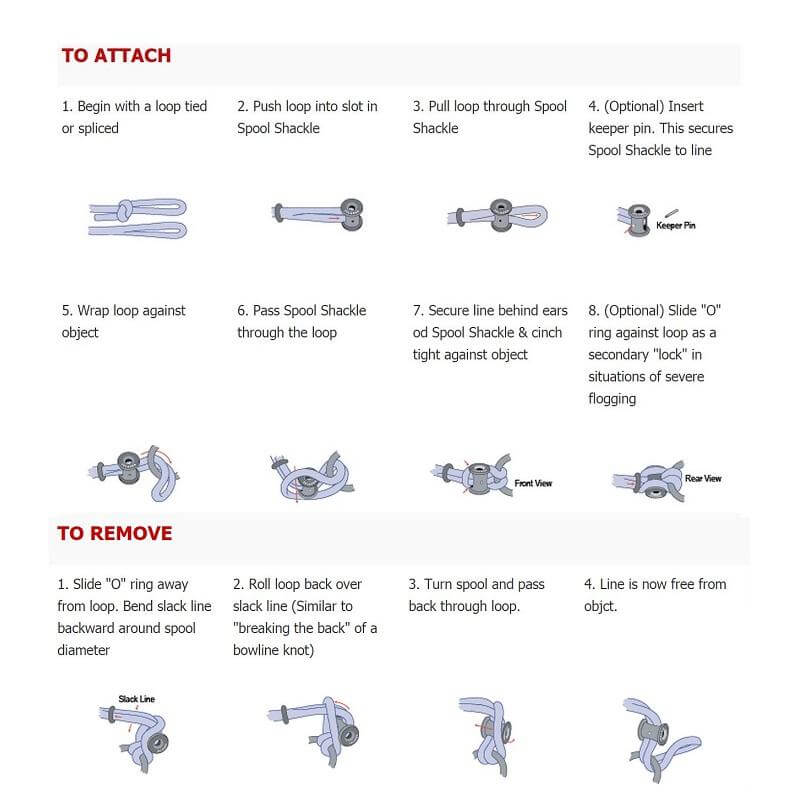 TO ATTACH

1. Begin with a loop tied or spliced

2. Push loop into slot in Spool Shackle

3. Pull loop through Spool Shackle

4. (Optional) Insert keeper pin. This secures Spool Shackle to line

Keeper Pin

5. Wrap loop against object

6. Pass Spool Shackle through the loop

7. Secure line behind ears od Spool Shackle & cinch tight against object

8. (Optional) Slide "O" ring against loop as a secondary "lock" in situations of severe flogging

Front View

Rear View

TO REMOVE

1. Slide "O" ring away from loop. Bend slack line backward around spool diameter

2. Roll loop back over slack line (Similar to "breaking the back" of a bowline knot)

3. Turn spool and pass back through loop.

4. Line is now free from objct.

Slack Line